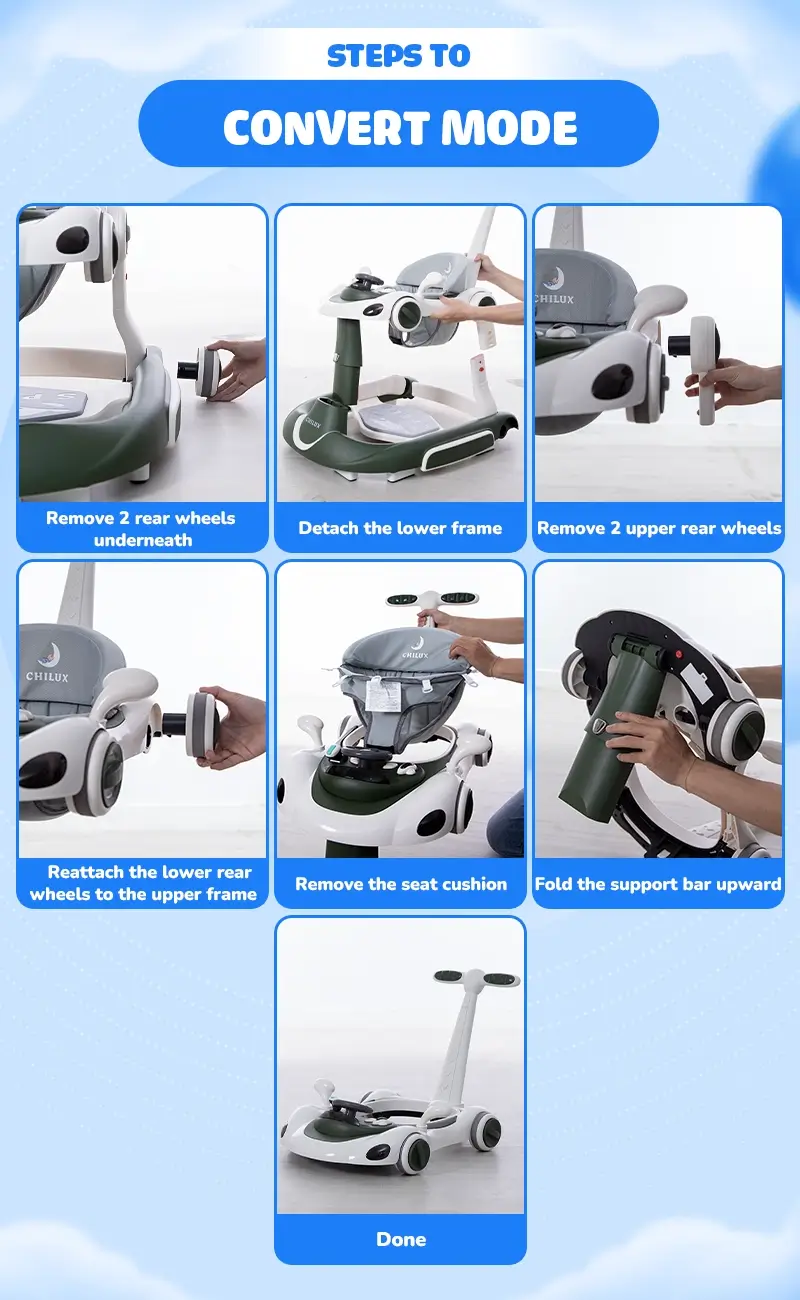 STEPS TO

CONVERT MODE

Remove 2 rear wheels underneath

CHILUX

Detach the lower frame

CHILUX

Remove 2 upper rear wheels

CHILUX

Reattach the lower rear wheels to the upper frame

CHILUX

Remove the seat cushion

Fold the support bar upward

Done