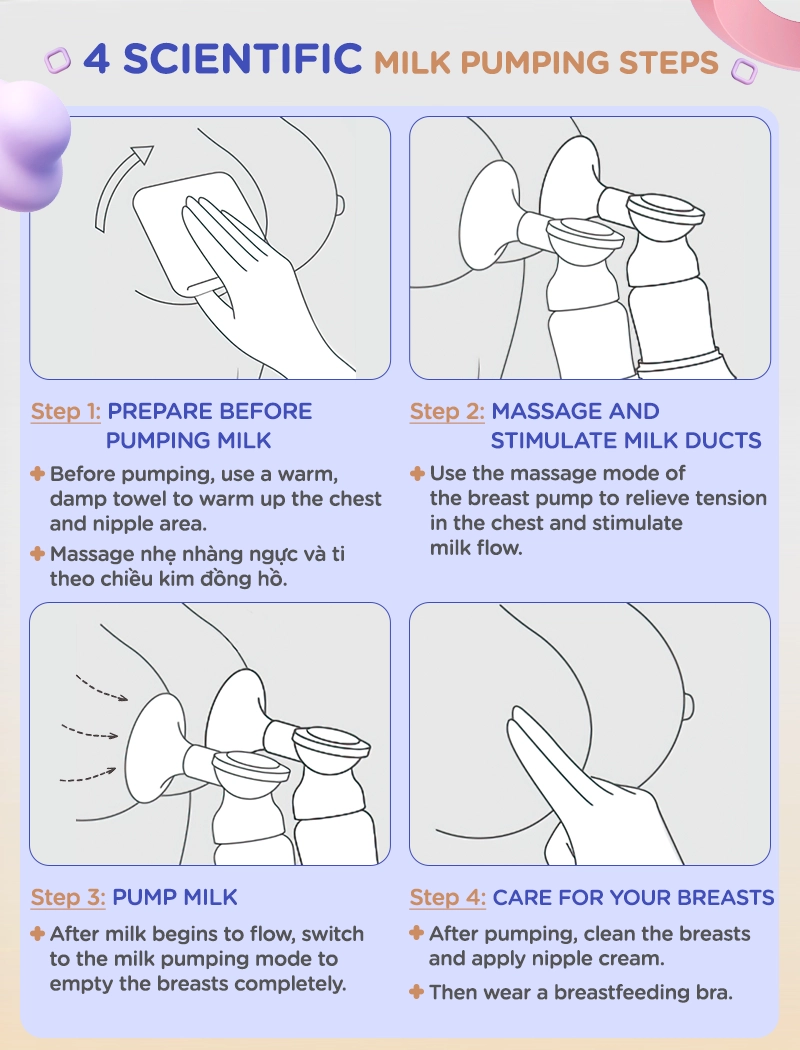 4 SCIENTIFIC MILK PUMPING STEPS

Step 1: PREPARE BEFORE PUMPING MILK

Before pumping, use a warm, damp towel to warm up the chest and nipple area.

Massage nhẹ nhàng ngực và ti theo chiều kim đồng hồ.

Step 2: MASSAGE AND STIMULATE MILK DUCTS

Use the massage mode of the breast pump to relieve tension in the chest and stimulate milk flow.

Step 3: PUMP MILK

After milk begins to flow, switch to the milk pumping mode to empty the breasts completely.

Step 4: CARE FOR YOUR BREASTS

After pumping, clean the breasts and apply nipple cream.

Then wear a breastfeeding bra.